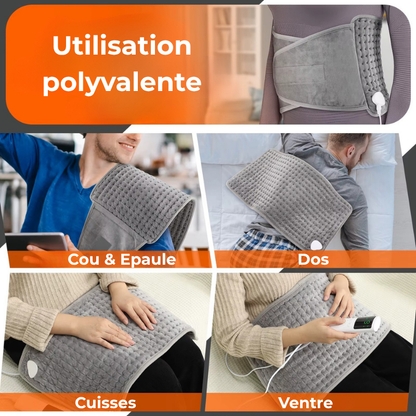 Utilisation polyvalente

Cou & Epaule

Dos

Cuisses

Ventre