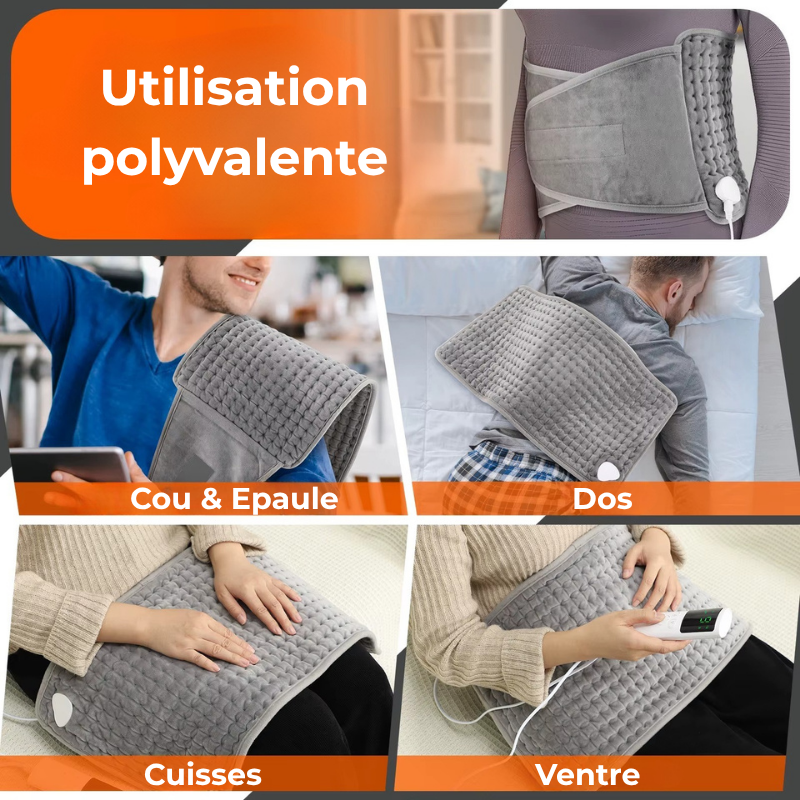 Utilisation polyvalente

Cou & Epaule

Dos

Cuisses

Ventre